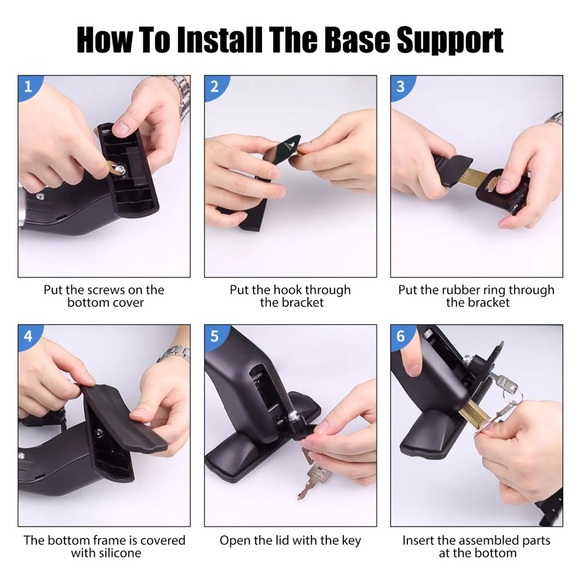 How To Install The Base Support

1

Put the screws on the bottom cover

2

Put the hook through the bracket

3

Put the rubber ring through the bracket

4

The bottom frame is covered with silicone

5

Open the lid with the key

6

Insert the assembled parts at the bottom